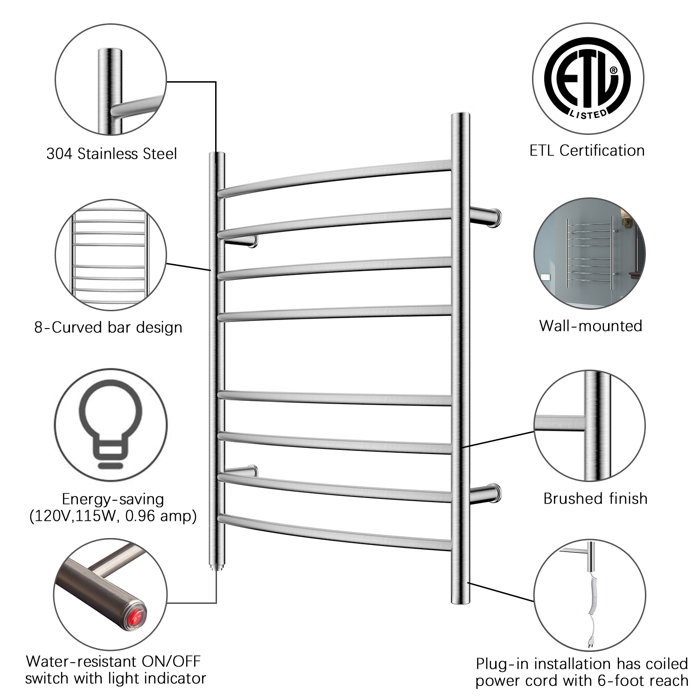 304 Stainless Steel

8-Curved bar design

Energy-saving (120V,115W, 0.96 amp)

Water-resistant ON/OFF switch with light indicator

ETL LISTED

ETL Certification

Wall-mounted

Brushed finish

Plug-in installation has coiled power cord with 6-foot reach